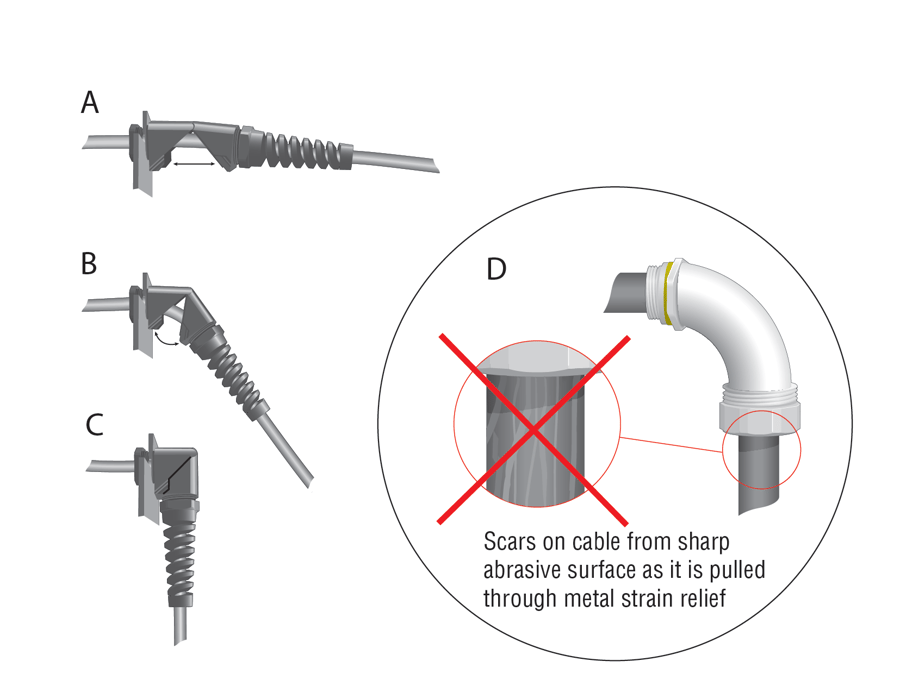 A

B

C

D

Scars on cable from sharp abrasive surface as it is pulled through metal strain relief