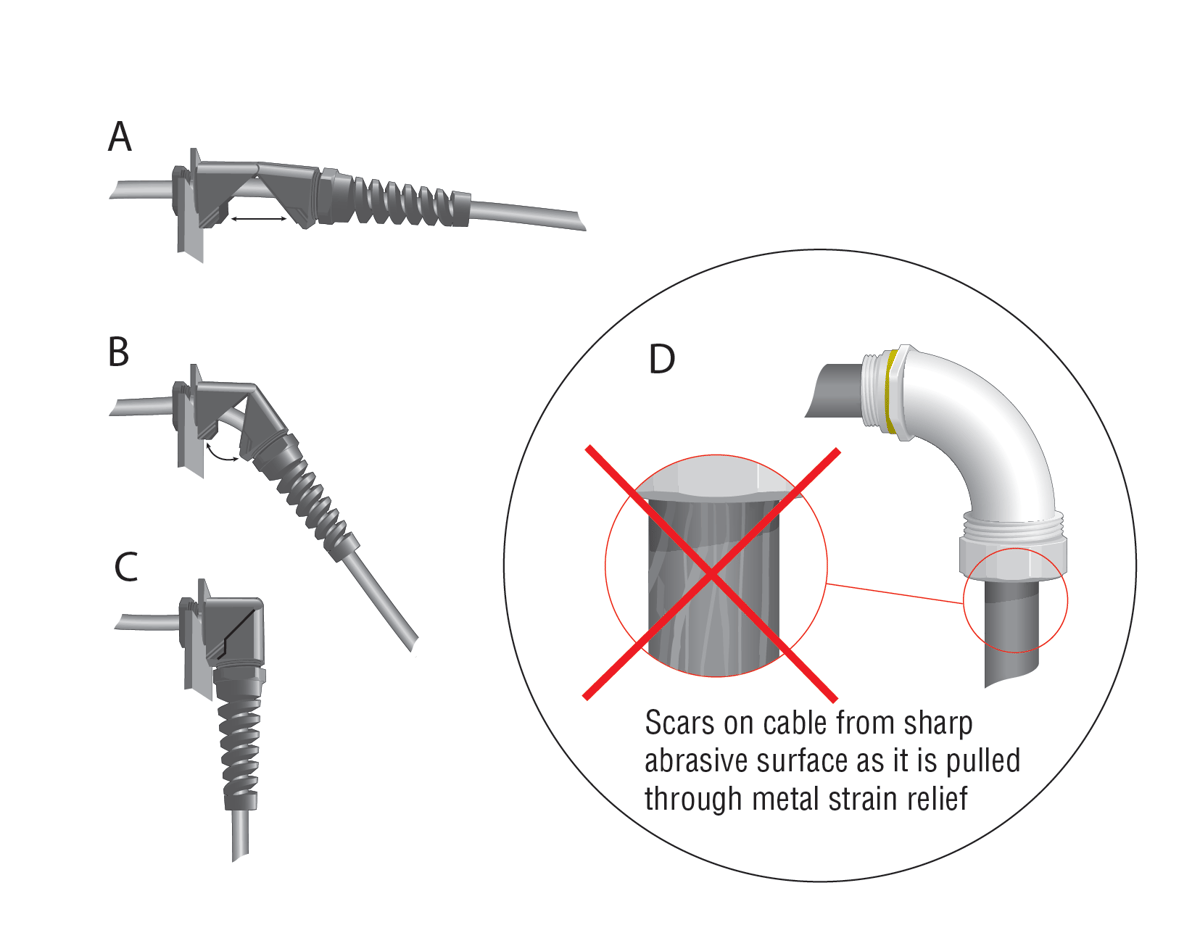 A

B

C

D

Scars on cable from sharp abrasive surface as it is pulled through metal strain relief